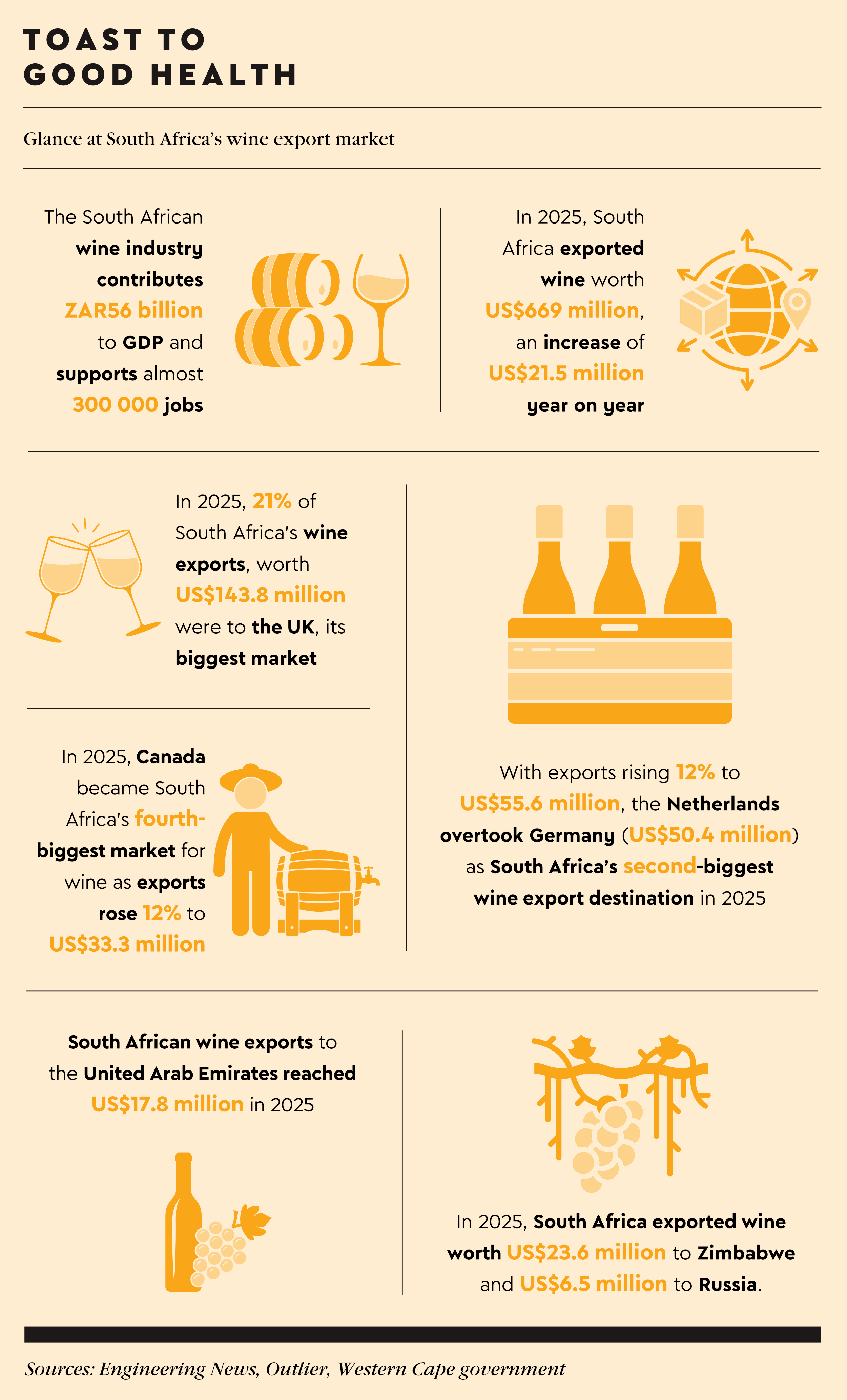 TOAST TO GOOD HEALTH

Glance at South Africa's wine export market

The South African wine industry contributes ZAR56 billion to GDP and supports almost 300 000 jobs

In 2025, South Africa exported wine worth US$669 million, an increase of US$21.5 million year on year

In 2025, 21% of South Africa's wine exports, worth US$143.8 million were to the UK, its biggest market

In 2025, Canada became South Africa's fourth-biggest market for wine as exports rose 12% to US$33.3 million

With exports rising 12% to US$55.6 million, the Netherlands overtook Germany (US$50.4 million) as South Africa's second-biggest wine export destination in 2025

South African wine exports to the United Arab Emirates reached US$17.8 million in 2025

In 2025, South Africa exported wine worth US$23.6 million to Zimbabwe and US$6.5 million to Russia.

Sources: Engineering News, Outlier, Western Cape government