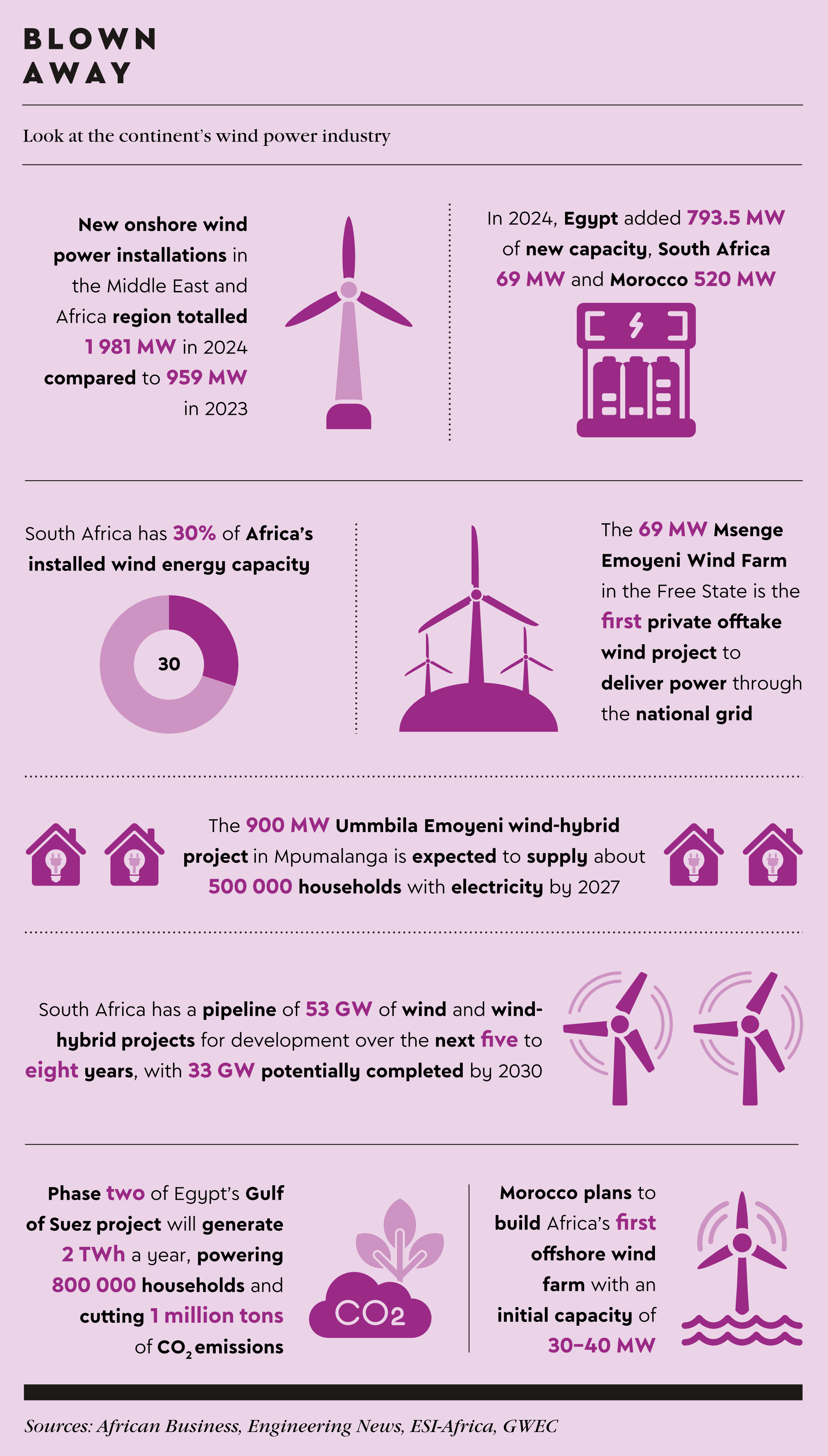 BLOWN AWAY

Look at the continent's wind power industry

New onshore wind power installations in the Middle East and Africa region totalled 1 981 MW in 2024 compared to 959 MW in 2023

In 2024, Egypt added 793.5 MW of new capacity, South Africa 69 MW and Morocco 520 MW

South Africa has 30% of Africa's installed wind energy capacity

30

The 69 MW Msenge Emoyeni Wind Farm in the Free State is the first private offtake wind project to deliver power through the national grid

The 900 MW Ummbila Emoyeni wind-hybrid project in Mpumalanga is expected to supply about 500 000 households with electricity by 2027

South Africa has a pipeline of 53 GW of wind and wind-hybrid projects for development over the next five to eight years, with 33 GW potentially completed by 2030

Phase two of Egypt's Gulf of Suez project will generate 2 TWh a year, powering 800 000 households and cutting 1 million tons of $CO_2$ emissions

$CO_2$

Morocco plans to build Africa's first offshore wind farm with an initial capacity of 30–40 MW

Sources: African Business, Engineering News, ESI-Africa, GWEC