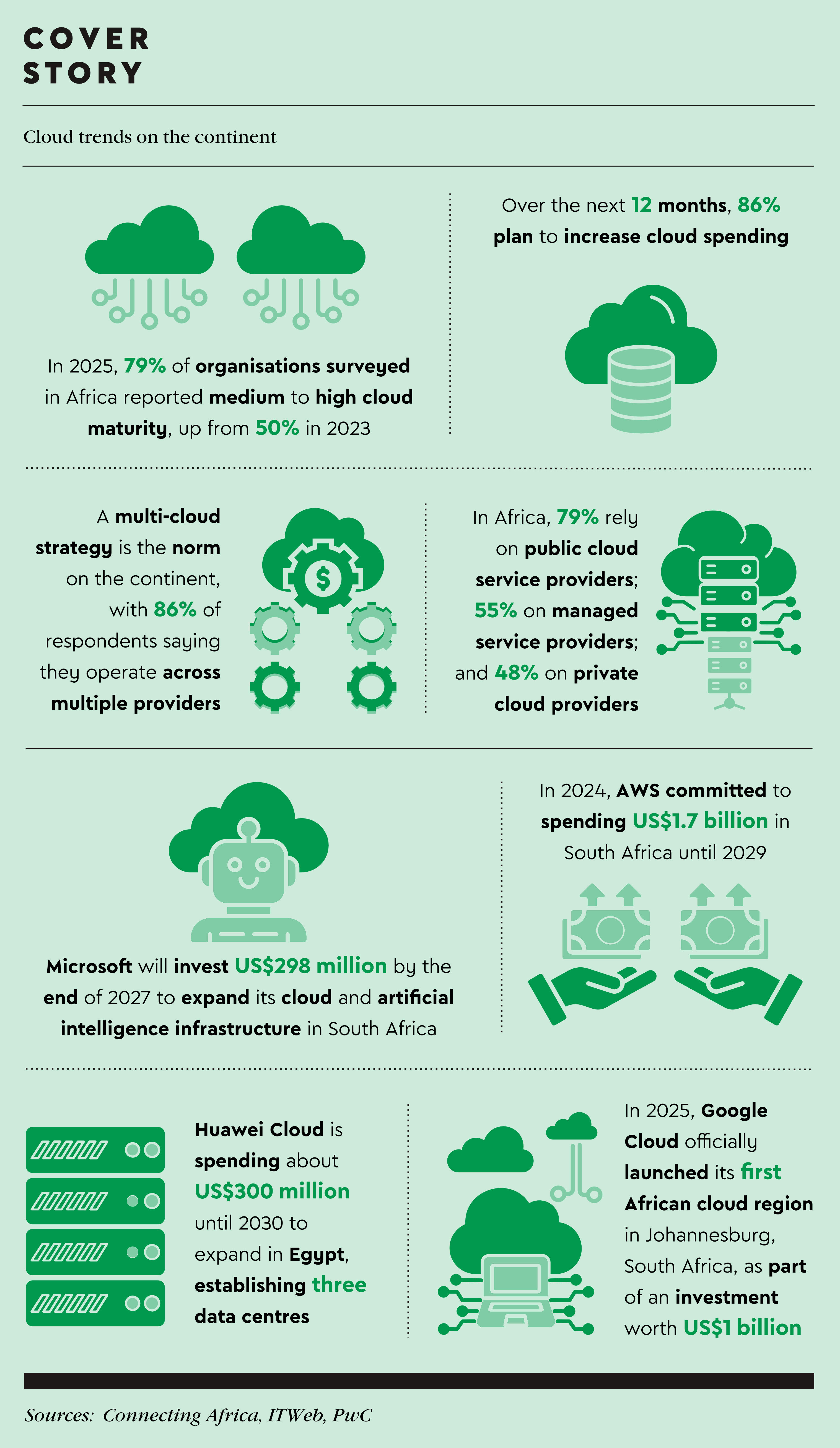 COVER STORY

Cloud trends on the continent

In 2025, 79% of organisations surveyed in Africa reported medium to high cloud maturity, up from 50% in 2023

Over the next 12 months, 86% plan to increase cloud spending

A multi-cloud strategy is the norm on the continent, with 86% of respondents saying they operate across multiple providers

$

In Africa, 79% rely on public cloud service providers; 55% on managed service providers; and 48% on private cloud providers

Microsoft will invest US$298 million by the end of 2027 to expand its cloud and artificial intelligence infrastructure in South Africa

In 2024, AWS committed to spending US$1.7 billion in South Africa until 2029

Huawei Cloud is spending about US$300 million until 2030 to expand in Egypt, establishing three data centres

In 2025, Google Cloud officially launched its first African cloud region in Johannesburg, South Africa, as part of an investment worth US$1 billion

Sources: Connecting Africa, ITWeb, PwC