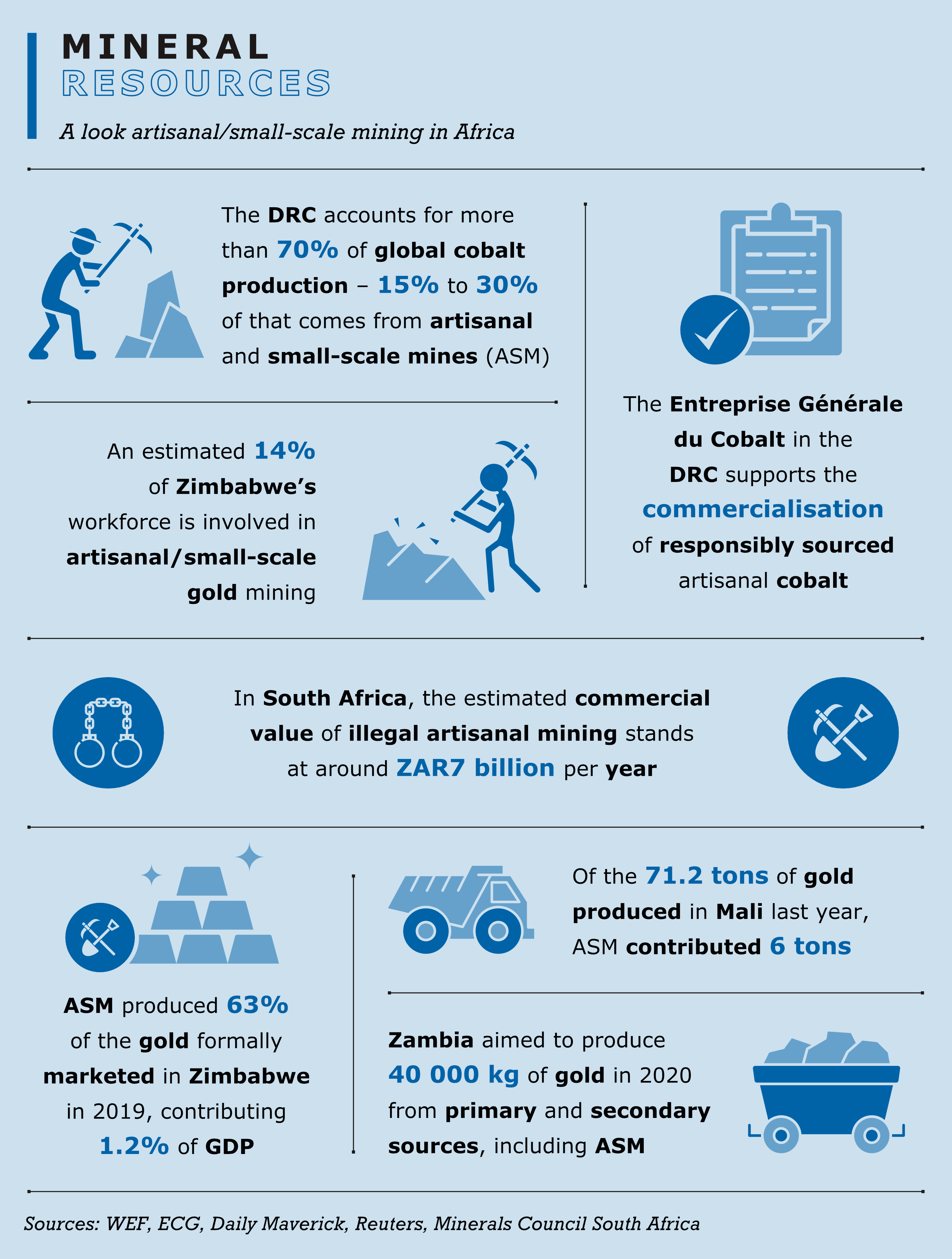 MINERAL RESOURCES

A look artisanal/small-scale mining in Africa

The DRC accounts for more than 70% of global cobalt production – 15% to 30% of that comes from artisanal and small-scale mines (ASM)

An estimated 14% of Zimbabwe's workforce is involved in artisanal/small-scale gold mining

The Entreprise Générale du Cobalt in the DRC supports the commercialisation of responsibly sourced artisanal cobalt

In South Africa, the estimated commercial value of illegal artisanal mining stands at around ZAR7 billion per year

ASM produced 63% of the gold formally marketed in Zimbabwe in 2019, contributing 1.2% of GDP

Of the 71.2 tons of gold produced in Mali last year, ASM contributed 6 tons

Zambia aimed to produce 40 000 kg of gold in 2020 from primary and secondary sources, including ASM

Sources: WEF, ECG, Daily Maverick, Reuters, Minerals Council South Africa