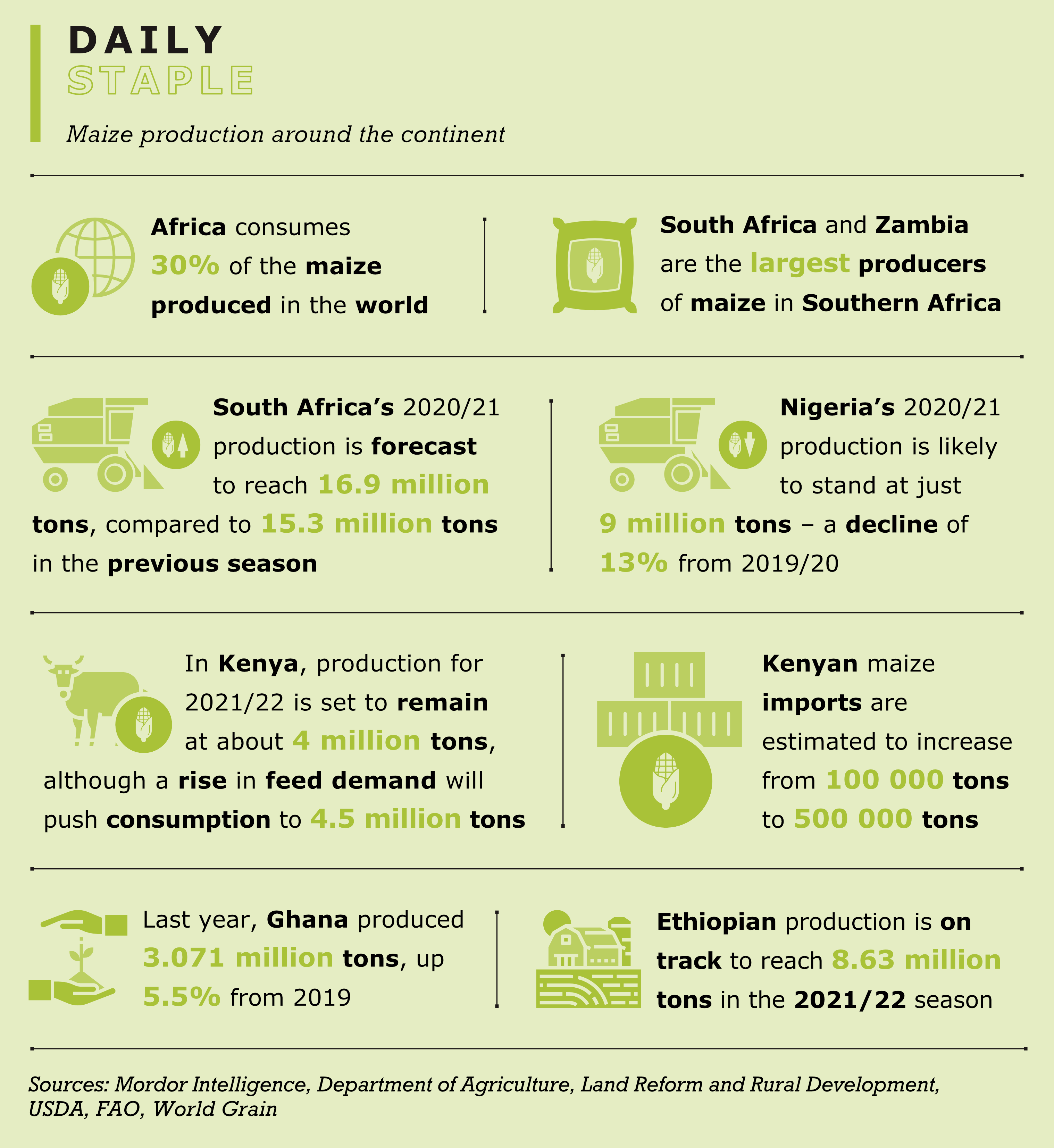 DAILY
STAPLE

Maize production around the continent

Africa consumes 30% of the maize produced in the world

South Africa and Zambia are the largest producers of maize in Southern Africa

South Africa's 2020/21 production is forecast to reach 16.9 million tons, compared to 15.3 million tons in the previous season

Nigeria's 2020/21 production is likely to stand at just 9 million tons – a decline of 13% from 2019/20

In Kenya, production for 2021/22 is set to remain at about 4 million tons, although a rise in feed demand will push consumption to 4.5 million tons

Kenyan maize imports are estimated to increase from 100 000 tons to 500 000 tons

Last year, Ghana produced 3.071 million tons, up 5.5% from 2019

Ethiopian production is on track to reach 8.63 million tons in the 2021/22 season

Sources: Mordor Intelligence, Department of Agriculture, Land Reform and Rural Development, USDA, FAO, World Grain