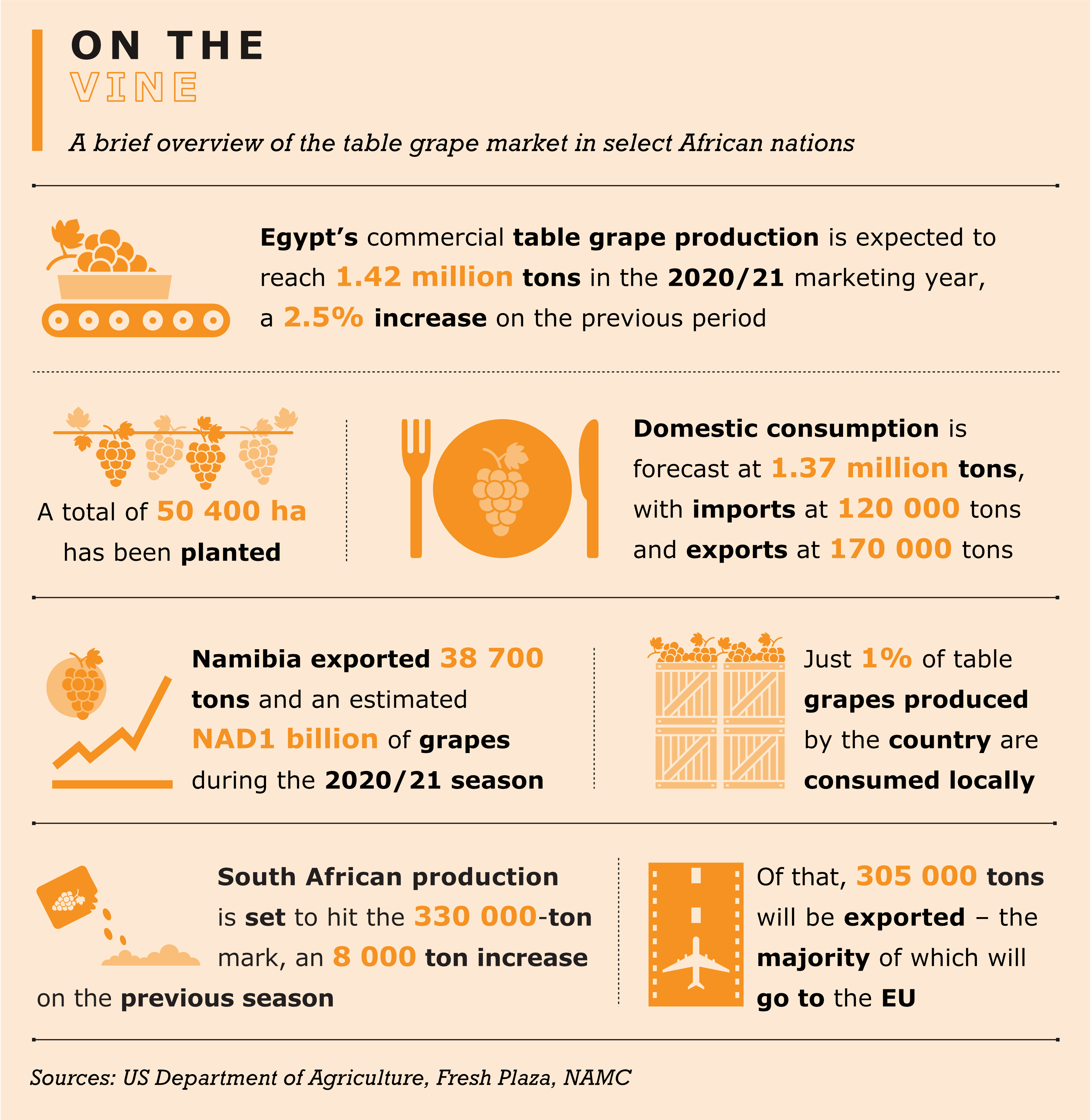 ON THE
VINE

A brief overview of the table grape market in select African nations

Egypt's commercial table grape production is expected to reach 1.42 million tons in the 2020/21 marketing year, a 2.5% increase on the previous period

A total of 50 400 ha has been planted

Domestic consumption is forecast at 1.37 million tons, with imports at 120 000 tons and exports at 170 000 tons

Namibia exported 38 700 tons and an estimated NAD1 billion of grapes during the 2020/21 season

Just 1% of table grapes produced by the country are consumed locally

South African production is set to hit the 330 000-ton mark, an 8 000 ton increase on the previous season

Of that, 305 000 tons will be exported – the majority of which will go to the EU

Sources: US Department of Agriculture, Fresh Plaza, NAMC