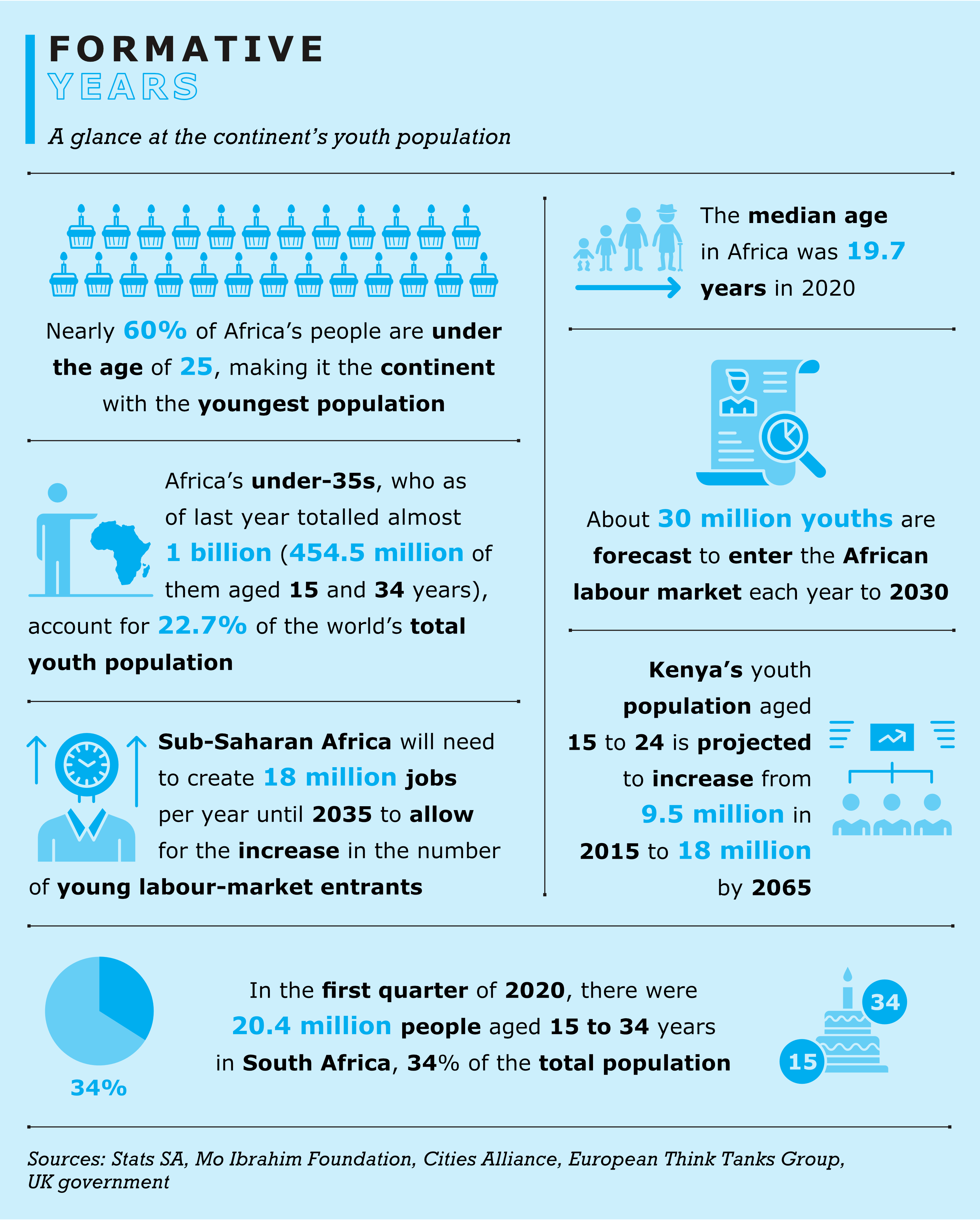 FORMATIVE
YEARS

A glance at the continent's youth population

Nearly 60% of Africa's people are under the age of 25, making it the continent with the youngest population

Africa's under-35s, who as of last year totalled almost 1 billion (454.5 million of them aged 15 and 34 years), account for 22.7% of the world's total youth population

Sub-Saharan Africa will need to create 18 million jobs per year until 2035 to allow for the increase in the number of young labour-market entrants

The median age in Africa was 19.7 years in 2020

About 30 million youths are forecast to enter the African labour market each year to 2030

Kenya's youth population aged 15 to 24 is projected to increase from 9.5 million in 2015 to 18 million by 2065

34%

In the first quarter of 2020, there were 20.4 million people aged 15 to 34 years in South Africa, 34% of the total population

34

15

Sources: Stats SA, Mo Ibrahim Foundation, Cities Alliance, European Think Tanks Group, UK government