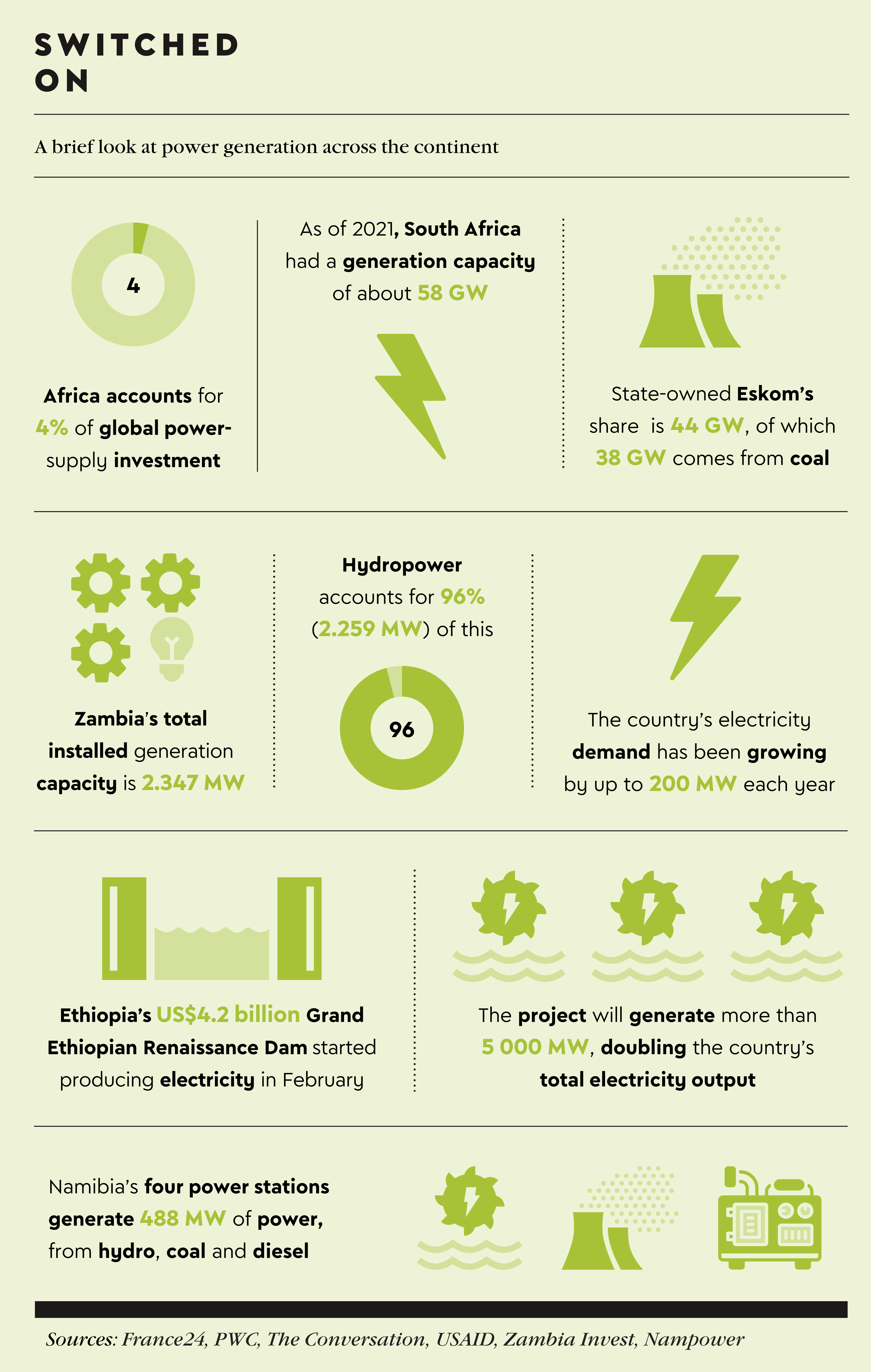 SWITCHED ON

A brief look at power generation across the continent

4

Africa accounts for 4% of global power-supply investment

As of 2021, South Africa had a generation capacity of about 58 GW

State-owned Eskom's share is 44 GW, of which 38 GW comes from coal

Zambia's total installed generation capacity is 2.347 MW

Hydropower accounts for 96% (2.259 MW) of this

96

The country's electricity demand has been growing by up to 200 MW each year

Ethiopia's US$4.2 billion Grand Ethiopian Renaissance Dam started producing electricity in February

The project will generate more than 5 000 MW, doubling the country's total electricity output

Namibia's four power stations generate 488 MW of power, from hydro, coal and diesel

Sources: France24, PWC, The Conversation, USAID, Zambia Invest, Nampower