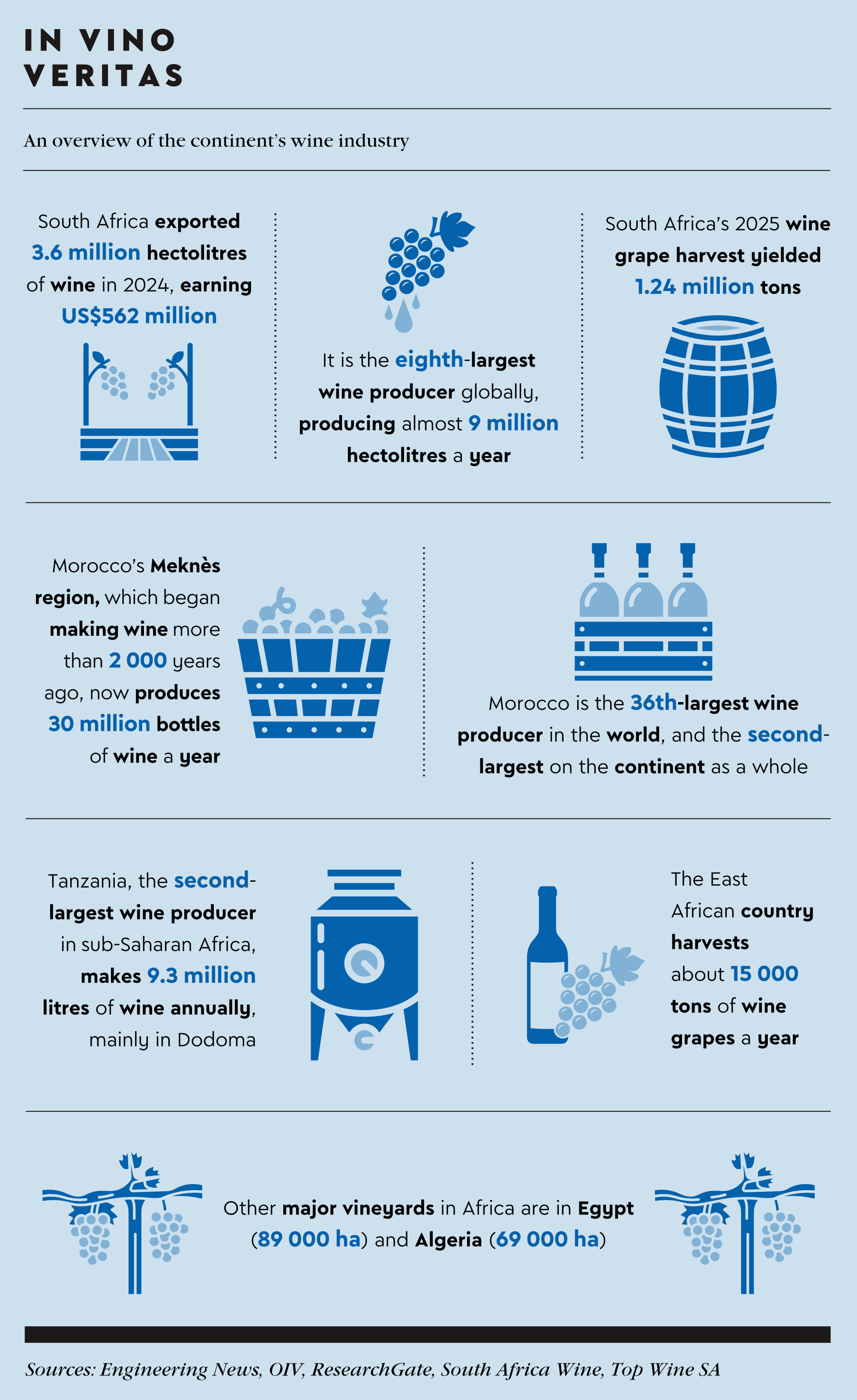 IN VINO VERITAS

An overview of the continent's wine industry

South Africa exported 3.6 million hectolitres of wine in 2024, earning US$562 million

It is the eighth-largest wine producer globally, producing almost 9 million hectolitres a year

South Africa's 2025 wine grape harvest yielded 1.24 million tons

Morocco's Meknès region, which began making wine more than 2 000 years ago, now produces 30 million bottles of wine a year

Morocco is the 36th-largest wine producer in the world, and the second-largest on the continent as a whole

Tanzania, the second-largest wine producer in sub-Saharan Africa, makes 9.3 million litres of wine annually, mainly in Dodoma

The East African country harvests about 15 000 tons of wine grapes a year

Other major vineyards in Africa are in Egypt (89 000 ha) and Algeria (69 000 ha)

Sources: Engineering News, OIV, ResearchGate, South Africa Wine, Top Wine SA